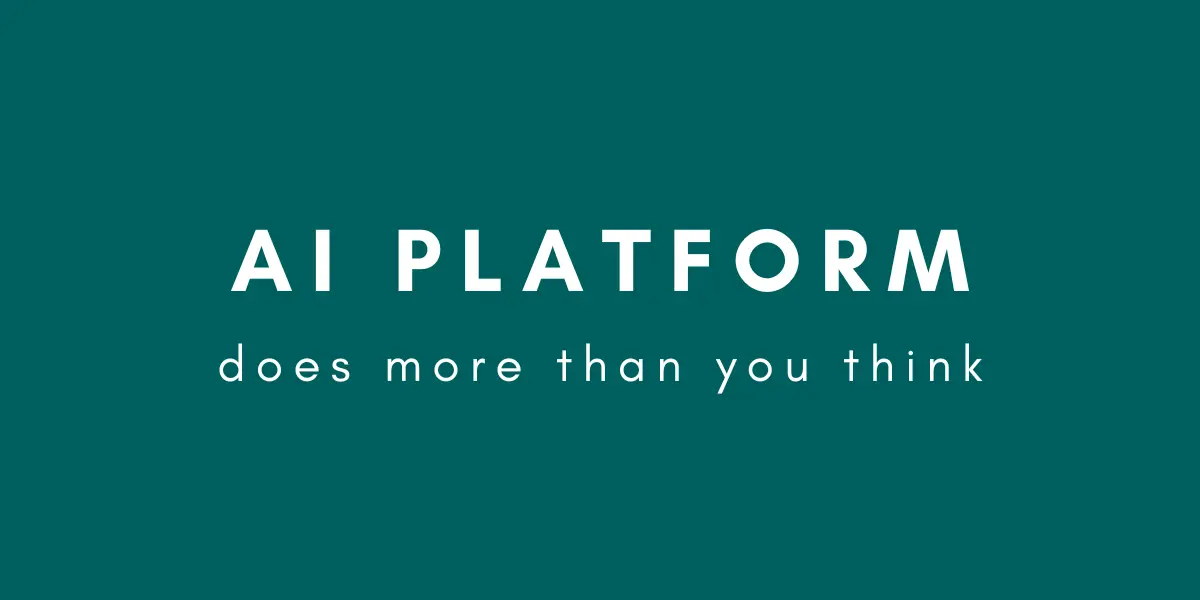 AI PLATFORM

does more than you think